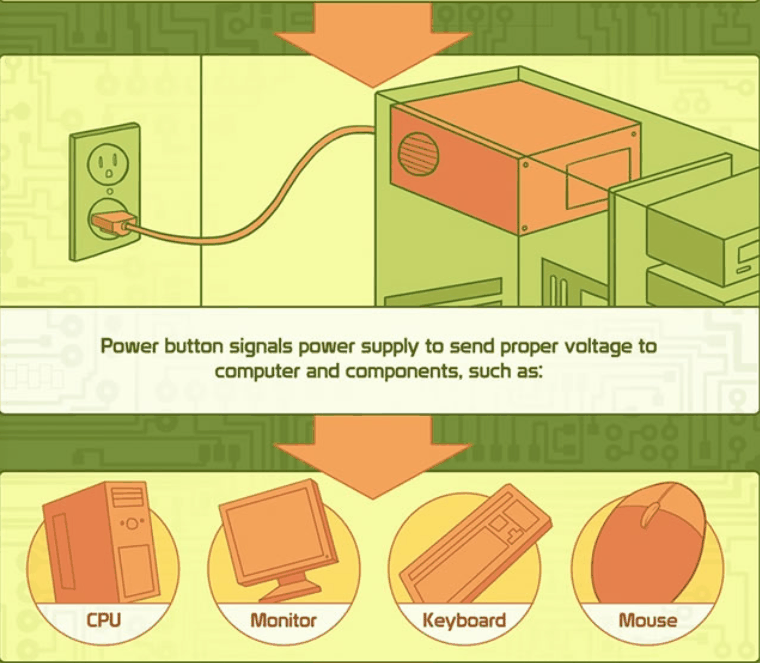 Power button signals power supply to send proper voltage to computer and components, such as:

CPU

Monitor

Keyboard

Mouse