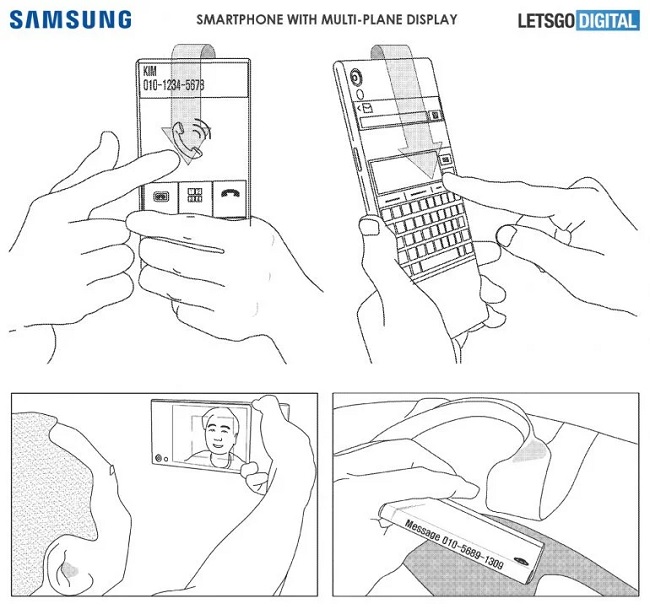 SAMSUNG

SMARTPHONE WITH MULTI-PLANE DISPLAY

LETSGO DIGITAL

KIM
010-1234-5678

Message 010-5689-1309