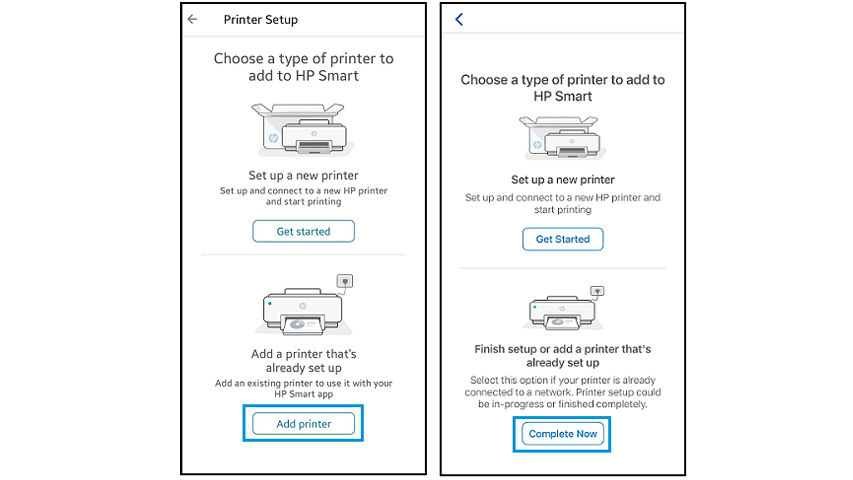 Printer Setup

Choose a type of printer to add to HP Smart

Set up a new printer
Set up and connect to a new HP printer and start printing

Get started

Add a printer that's already set up
Add an existing printer to use it with your HP Smart app

Add printer

Choose a type of printer to add to HP Smart

Set up a new printer
Set up and connect to a new HP printer and start printing

Get Started

Finish setup or add a printer that's already set up
Select this option if your printer is already connected to a network. Printer setup could be in-progress or finished completely.

Complete Now